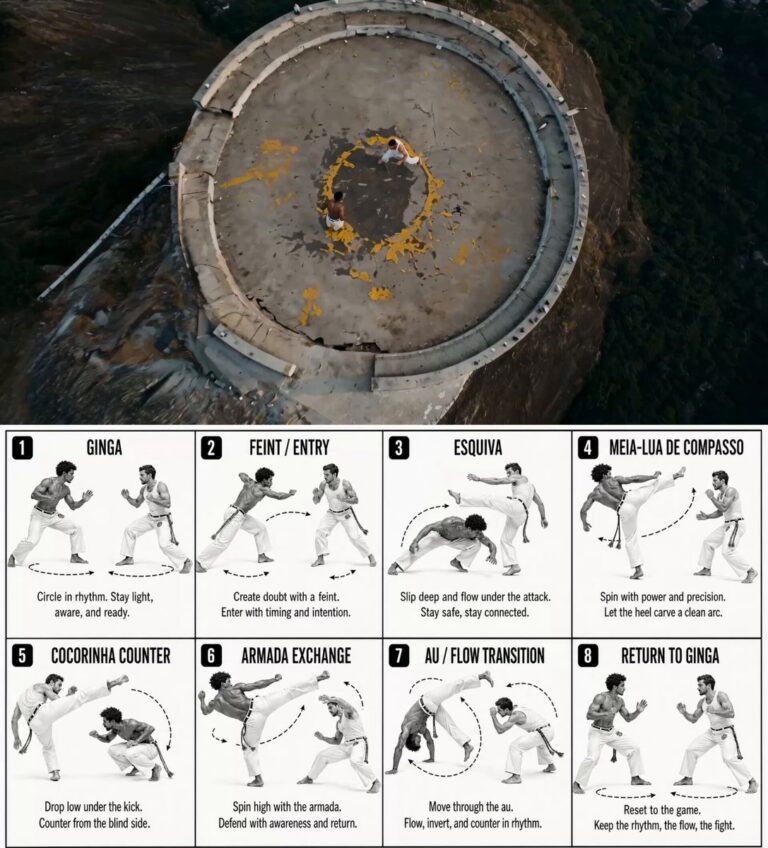 1 GINGA

Circle in rhythm. Stay light, aware, and ready.

2 FEINT / ENTRY

Create doubt with a feint. Enter with timing and intention.

3 ESQUIVA

Slip deep and flow under the attack. Stay safe, stay connected.

4 MEIA-LUA DE COMPASSO

Spin with power and precision. Let the heel carve a clean arc.

5 COCORINHA COUNTER

Drop low under the kick. Counter from the blind side.

6 ARMADA EXCHANGE

Spin high with the armada. Defend with awareness and return.

7 AU / FLOW TRANSITION

Move through the au. Flow, invert, and counter in rhythm.

8 RETURN TO GINGA

Reset to the game. Keep the rhythm, the flow, the fight.